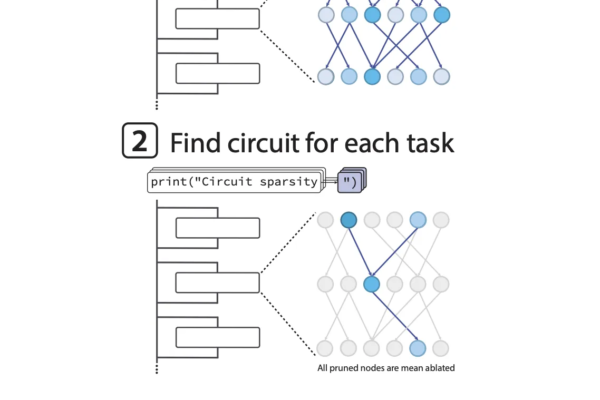 2 Find circuit for each task

print("Circuit sparsity ")

All pruned nodes are mean ablated